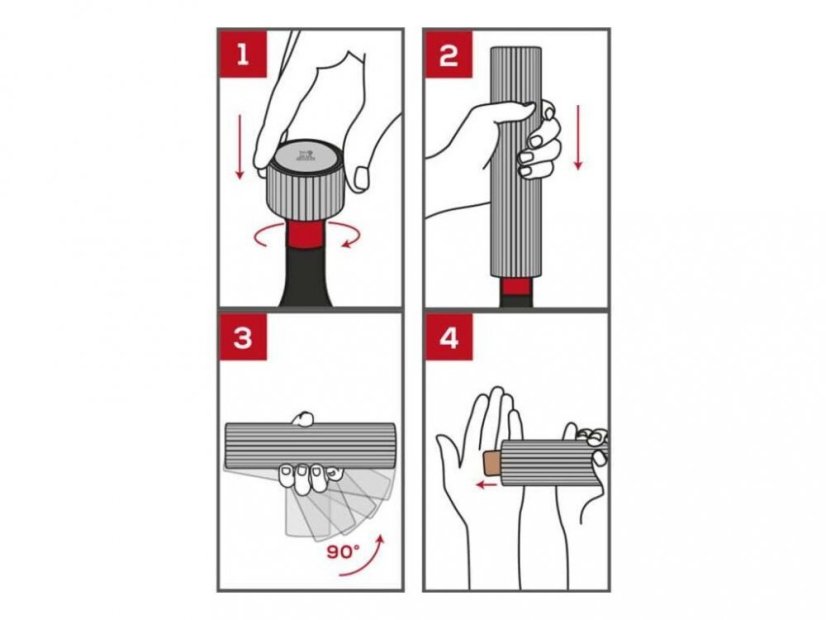 1

2

3

90°

4